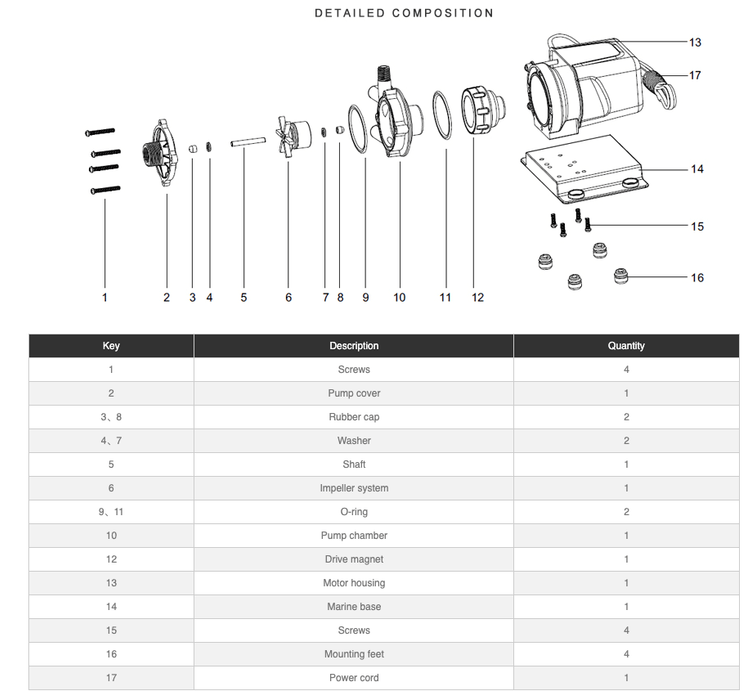 DETAILED COMPOSITION

13
17
14
15
16
1 2 3 4 5 6 7 8 9 10 11 12

| Key | Description | Quantity |
|---|---|---|
| 1 | Screws | 4 |
| 2 | Pump cover | 1 |
| 3、8 | Rubber cap | 2 |
| 4、7 | Washer | 2 |
| 5 | Shaft | 1 |
| 6 | Impeller system | 1 |
| 9、11 | O-ring | 2 |
| 10 | Pump chamber | 1 |
| 12 | Drive magnet | 1 |
| 13 | Motor housing | 1 |
| 14 | Marine base | 1 |
| 15 | Screws | 4 |
| 16 | Mounting feet | 4 |
| 17 | Power cord | 1 |